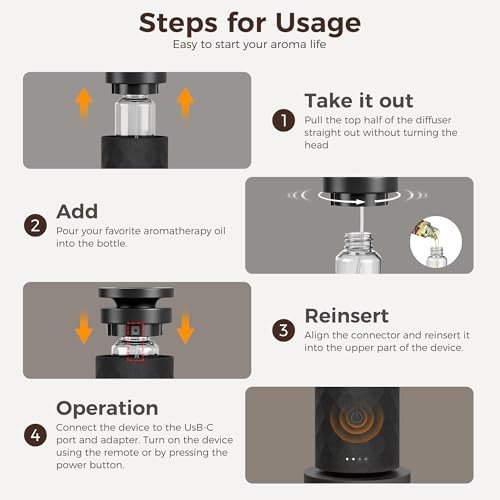 Steps for Usage
Easy to start your aroma life

1 Take it out
Pull the top half of the diffuser straight out without turning the head

2 Add
Pour your favorite aromatherapy oil into the bottle.

3 Reinsert
Align the connector and reinsert it into the upper part of the device.

4 Operation
Connect the device to the UsB-C port and adapter. Turn on the device using the remote or by pressing the power button.